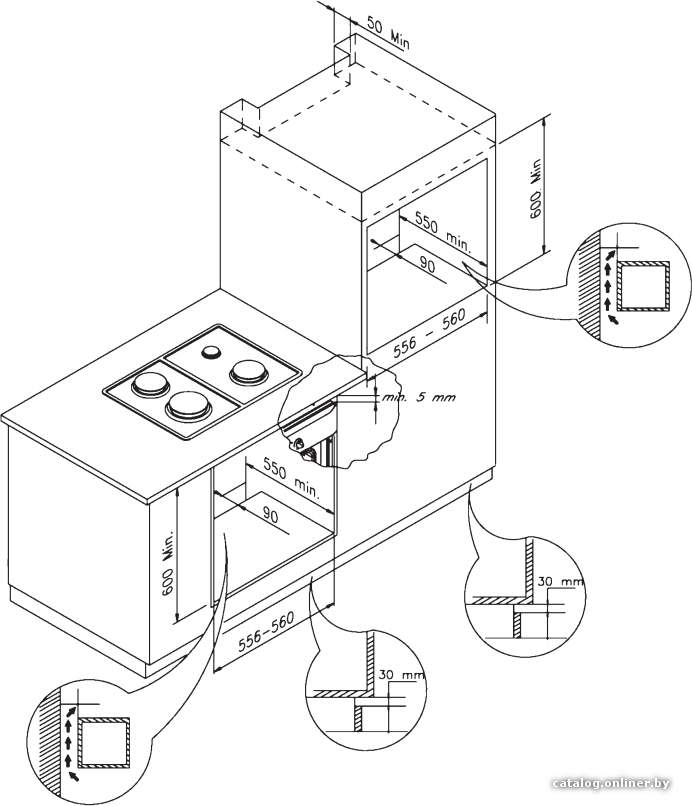 50 Min

600. Min

550 min.

90

556 - 560

min. 5 mm

550 min.

90

600 Min.

556-560

30 mm

30 mm

catalog.onliner.by