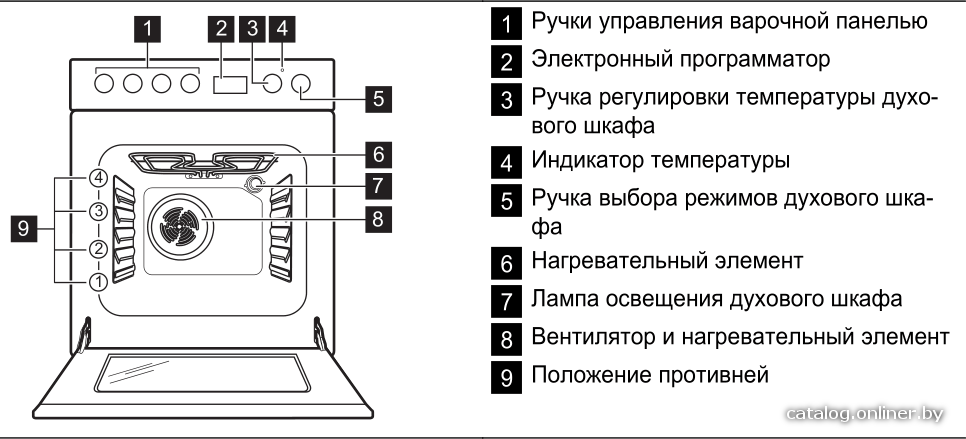 1
2
3
4
5
6
7
8
9
4
3
2
1

1 Ручки управления варочной панелью
2 Электронный программатор
3 Ручка регулировки температуры духового шкафа
4 Индикатор температуры
5 Ручка выбора режимов духового шкафа
6 Нагревательный элемент
7 Лампа освещения духового шкафа
8 Вентилятор и нагревательный элемент
9 Положение противней

catalog.onliner.by