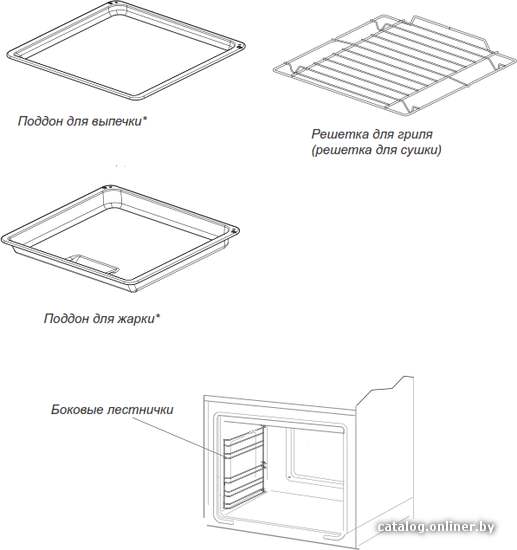 Поддон для выпечки*

Решетка для гриля
(решетка для сушки)

Поддон для жарки*

Боковые лестнички

catalog.onliner.by