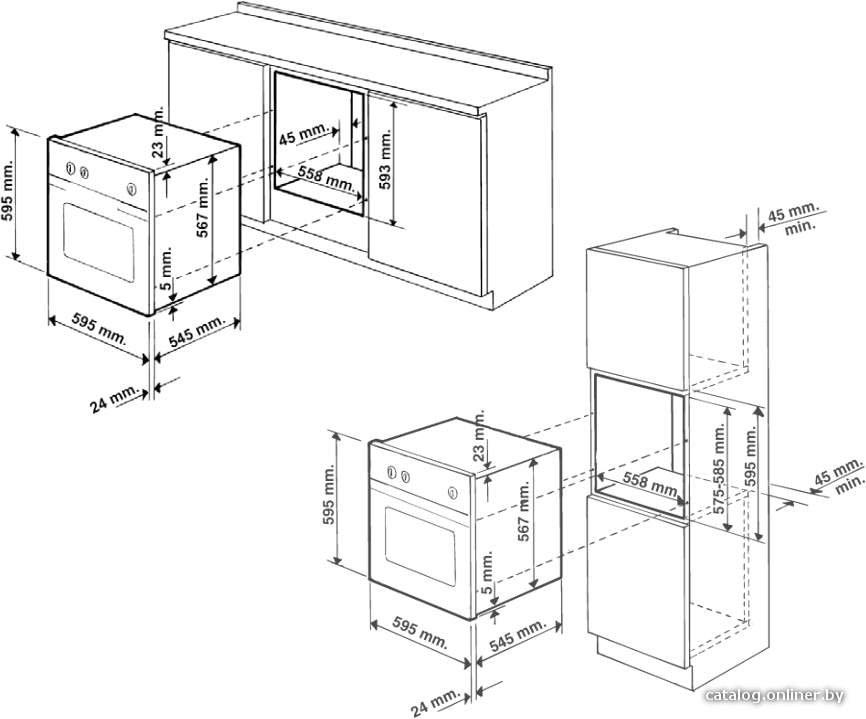 595 mm.
23 mm.
567 mm.
5 mm.
595 mm.
545 mm.
24 mm.
45 mm.
558 mm.
593 mm.

45 mm. min.
595 mm.
23 mm.
567 mm.
5 mm.
595 mm.
545 mm.
24 mm.
558 mm.
575-585 mm.
595 mm.
45 mm. min.

catalog.onliner.by