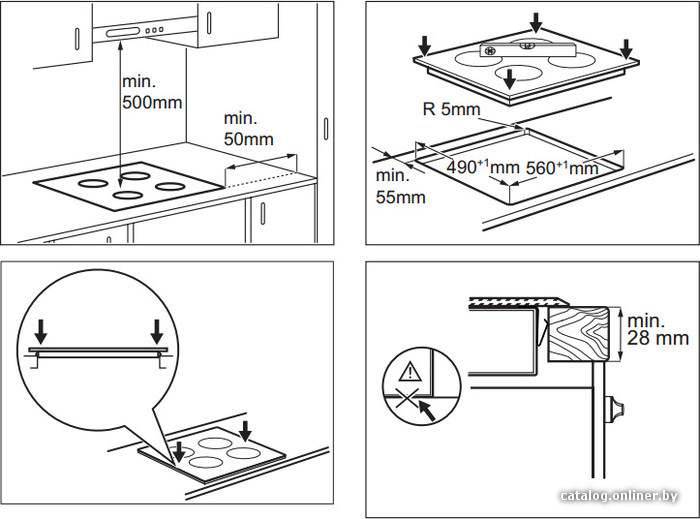 min.
500mm

min.
50mm

R 5mm

min.
55mm

$490^{+1}$mm $560^{+1}$mm

min.
28 mm

catalog.onliner.by