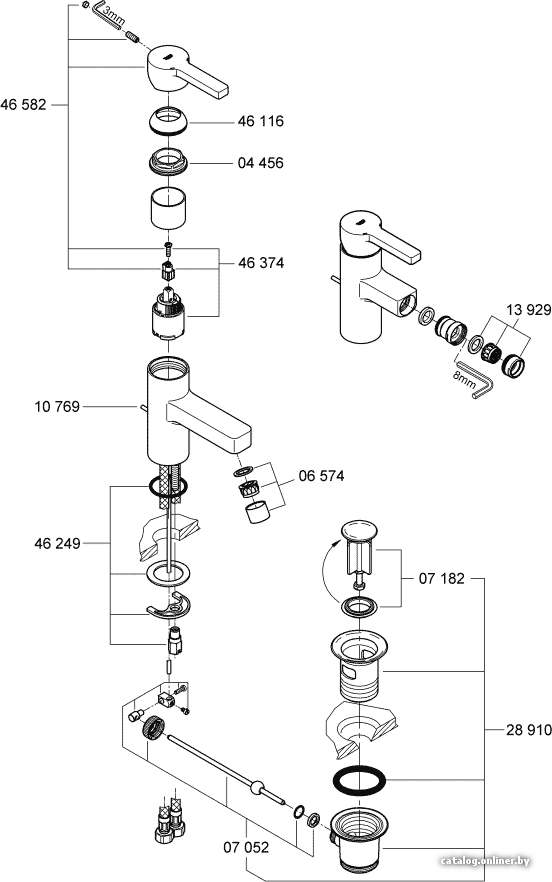 3mm
46 582
46 116
04 456
46 374
13 929
8mm
10 769
06 574
46 249
07 182
28 910
07 052
catalog.onliner.by