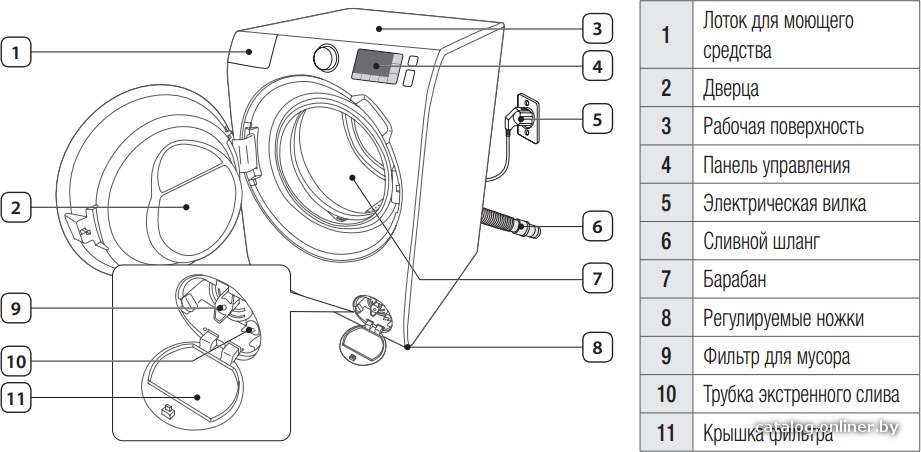 1
2
9
10
11
3
4
5
6
7
8

| 1 | Лоток для моющего средства |
|---|---|
| 2 | Дверца |
| 3 | Рабочая поверхность |
| 4 | Панель управления |
| 5 | Электрическая вилка |
| 6 | Сливной шланг |
| 7 | Барабан |
| 8 | Регулируемые ножки |
| 9 | Фильтр для мусора |
| 10 | Трубка экстренного слива |
| 11 | Крышка фильтра |

catalog.onliner.by