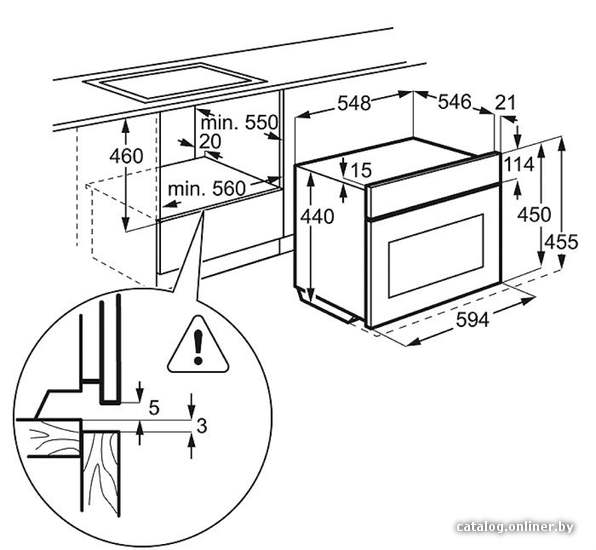 548
546
21
min. 550
20
460
15
114
min. 560
440
450
455
594
5
3
catalog.onliner.by