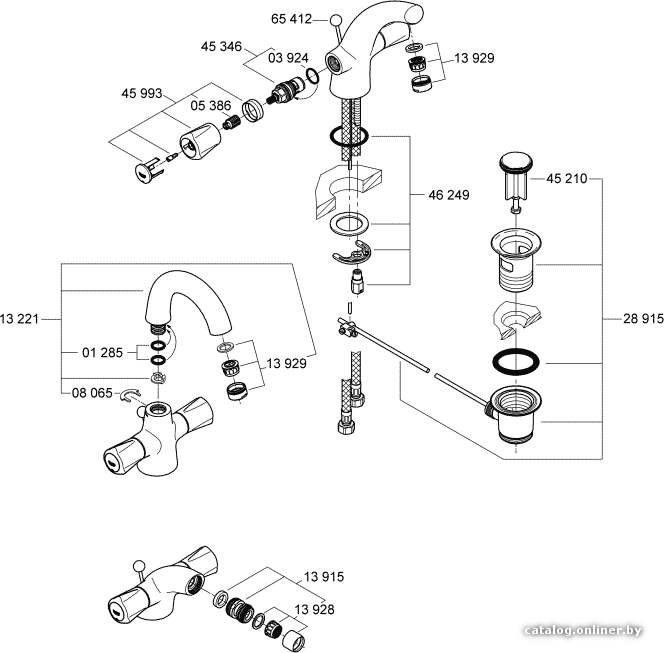 65 412
45 346
03 924
13 929
45 993
05 386
46 249
45 210
13 221
01 285
13 929
28 915
08 065
13 915
13 928
catalog.onliner.by