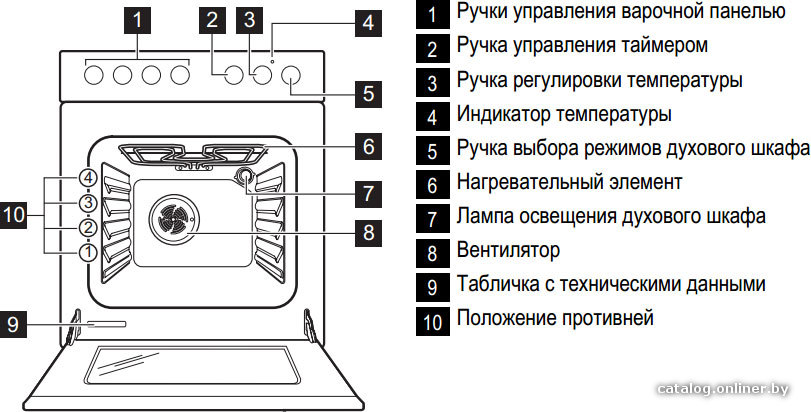 1
2
3
4
5
6
7
8
9
10
4
3
2
1

1 Ручки управления варочной панелью
2 Ручка управления таймером
3 Ручка регулировки температуры
4 Индикатор температуры
5 Ручка выбора режимов духового шкафа
6 Нагревательный элемент
7 Лампа освещения духового шкафа
8 Вентилятор
9 Табличка с техническими данными
10 Положение противней

catalog.onliner.by