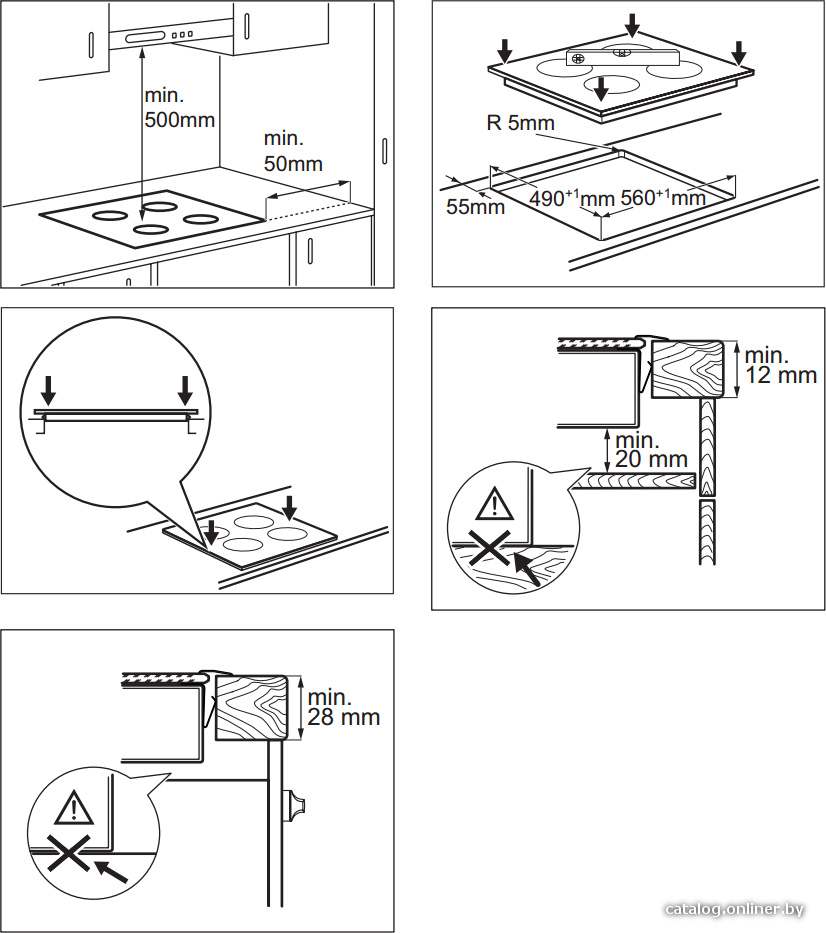 min.
500mm

min.
50mm

R 5mm

55mm

$490^{+1}$mm

$560^{+1}$mm

min.
12 mm

min.
20 mm

min.
28 mm

catalog.onliner.by