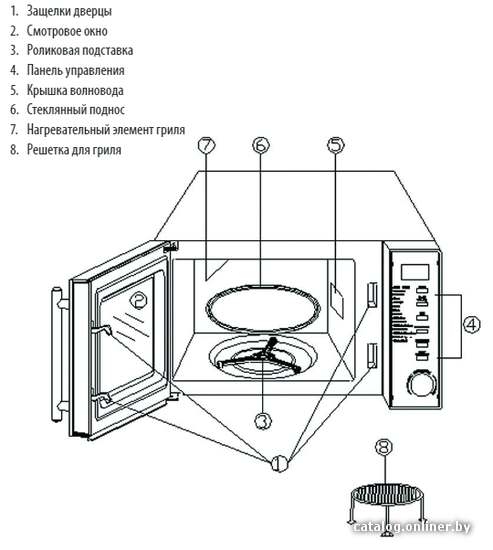 1. Защелки дверцы
2. Смотровое окно
3. Роликовая подставка
4. Панель управления
5. Крышка волновода
6. Стеклянный поднос
7. Нагревательный элемент гриля
8. Решетка для гриля

7
6
5
2
4
3
1
8

catalog.onliner.by