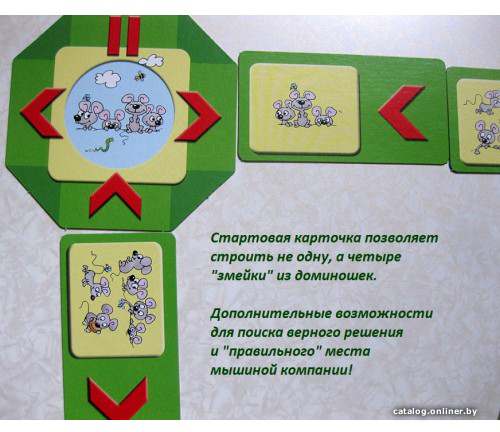 Стартовая карточка позволяет строить не одну, а четыре "змейки" из доминошек.

Дополнительные возможности для поиска верного решения и "правильного" места мышиной компании!

catalog.onliner.by