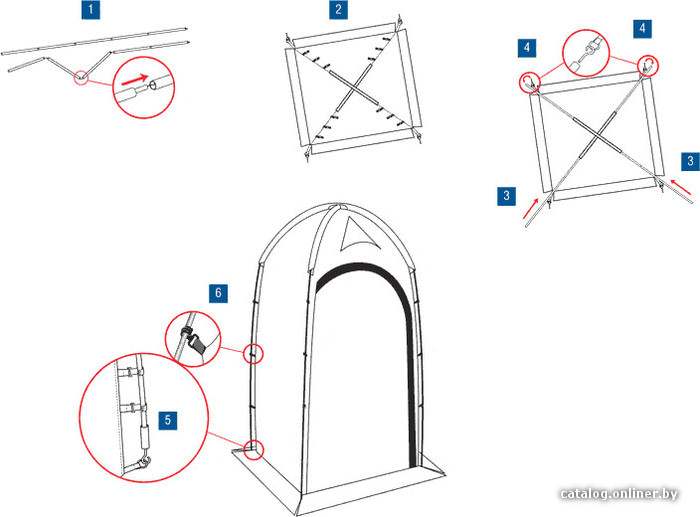 1

2

4

4

3

3

6

5

catalog.onliner.by