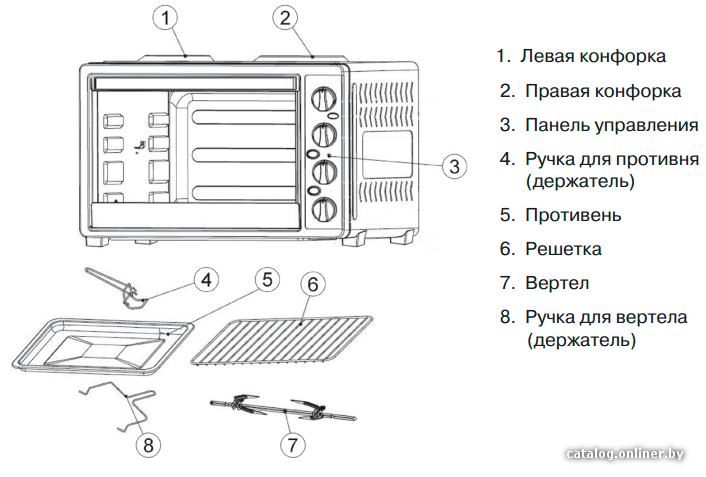 1
2
3
4
5
6
8
7

1. Левая конфорка
2. Правая конфорка
3. Панель управления
4. Ручка для противня (держатель)
5. Противень
6. Решетка
7. Вертел
8. Ручка для вертела (держатель)

catalog.onliner.by