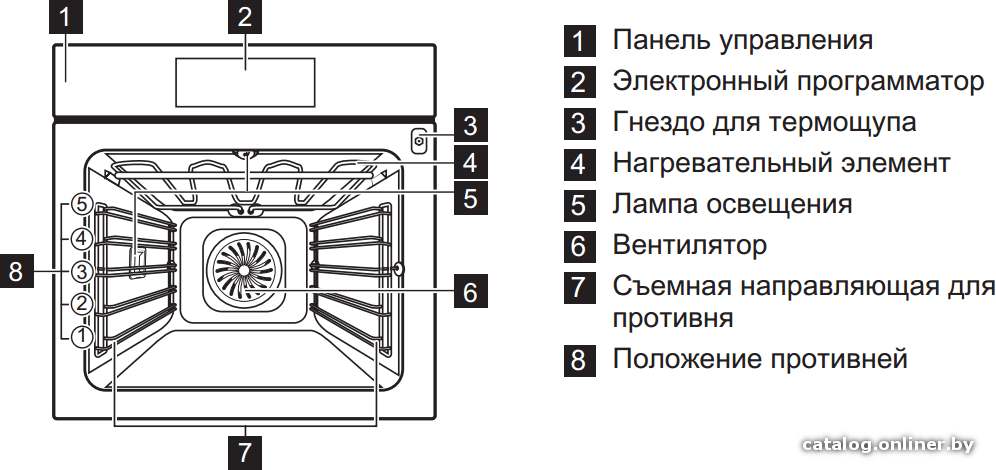 1
2
3
4
5
6
7
8
5
4
3
2
1

1 Панель управления
2 Электронный программатор
3 Гнездо для термощупа
4 Нагревательный элемент
5 Лампа освещения
6 Вентилятор
7 Съемная направляющая для противня
8 Положение противней

catalog.onliner.by