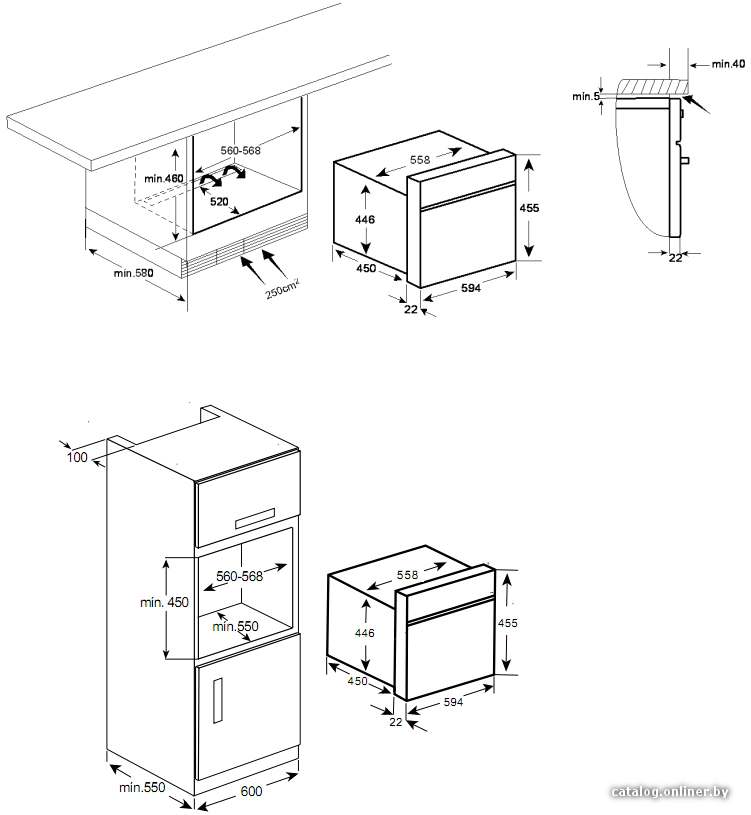 560-568
min.460
520
min.580
250cm²
558
446
455
450
594
22
min.40
min.5
22
100
560-568
min. 450
min.550
min.550
600
558
446
455
450
594
22
catalog.onliner.by