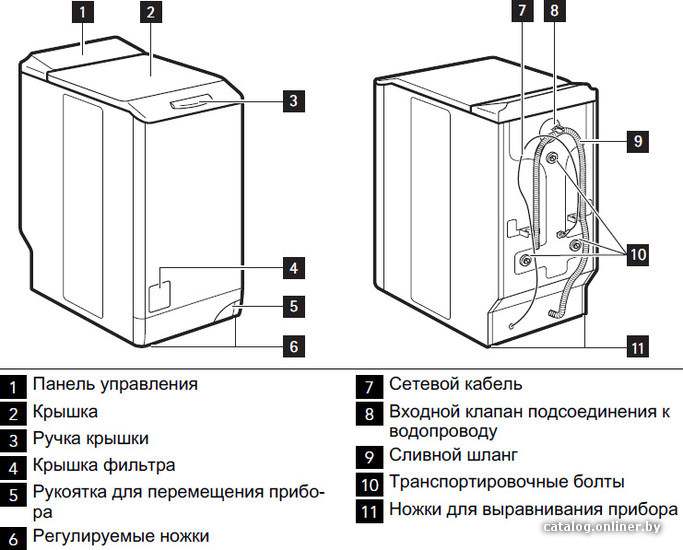 1
2
3
4
5
6
7
8
9
10
11

1 Панель управления
2 Крышка
3 Ручка крышки
4 Крышка фильтра
5 Рукоятка для перемещения прибора
6 Регулируемые ножки

7 Сетевой кабель
8 Входной клапан подсоединения к водопроводу
9 Сливной шланг
10 Транспортировочные болты
11 Ножки для выравнивания прибора

catalog.onliner.by