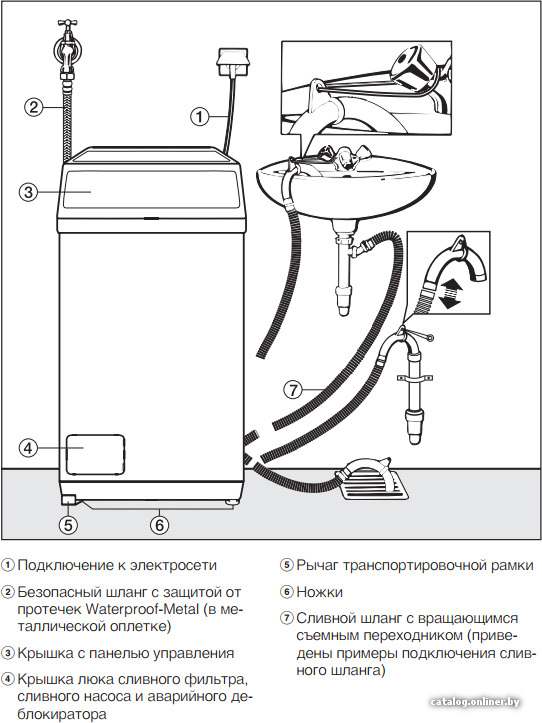 2

1

3

7

4

5

6

1 Подключение к электросети

2 Безопасный шланг с защитой от протечек Waterproof-Metal (в металлической оплетке)

3 Крышка с панелью управления

4 Крышка люка сливного фильтра, сливного насоса и аварийного деблокиратора

5 Рычаг транспортировочной рамки

6 Ножки

7 Сливной шланг с вращающимся съемным переходником (приведены примеры подключения сливного шланга)

catalog.onliner.by