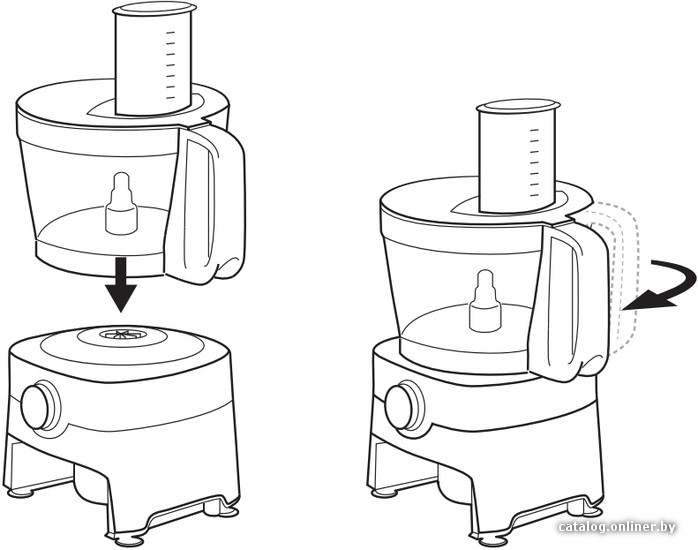 catalog.onliner.by