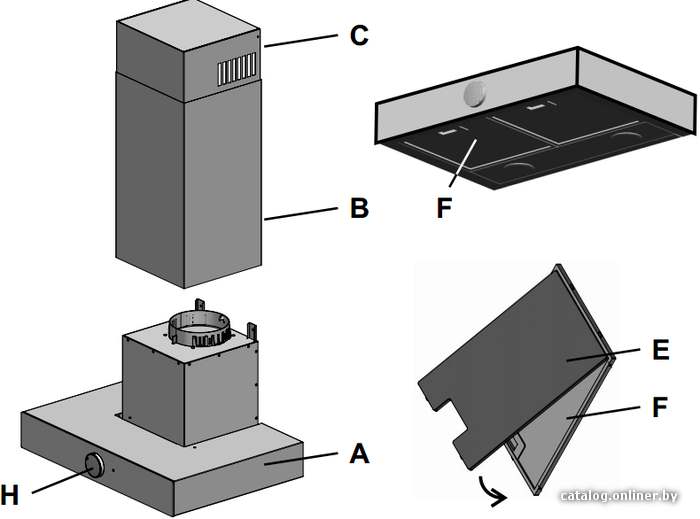 C
B
F
E
F
A
H
catalog.onliner.by