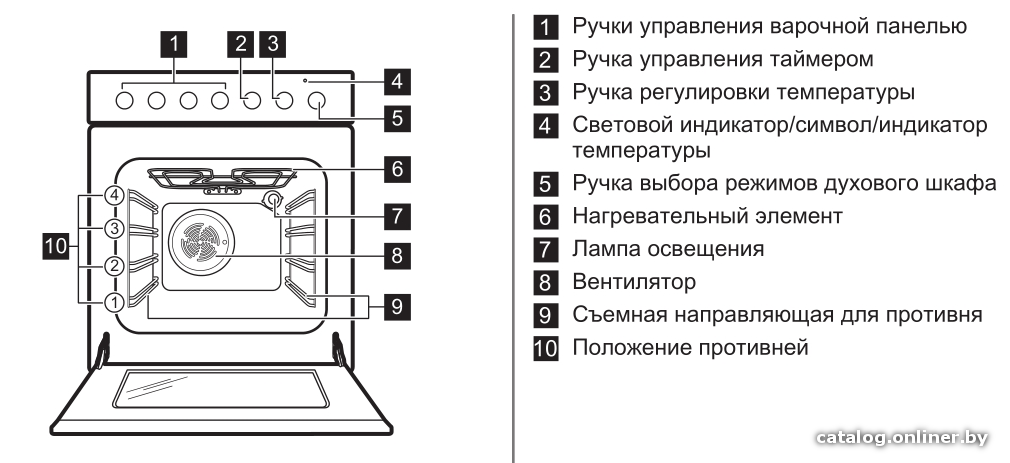 1 2 3 4 5 6 7 8 9 10

4
3
2
1

1 Ручки управления варочной панелью
2 Ручка управления таймером
3 Ручка регулировки температуры
4 Световой индикатор/символ/индикатор температуры
5 Ручка выбора режимов духового шкафа
6 Нагревательный элемент
7 Лампа освещения
8 Вентилятор
9 Съемная направляющая для противня
10 Положение противней

catalog.onliner.by