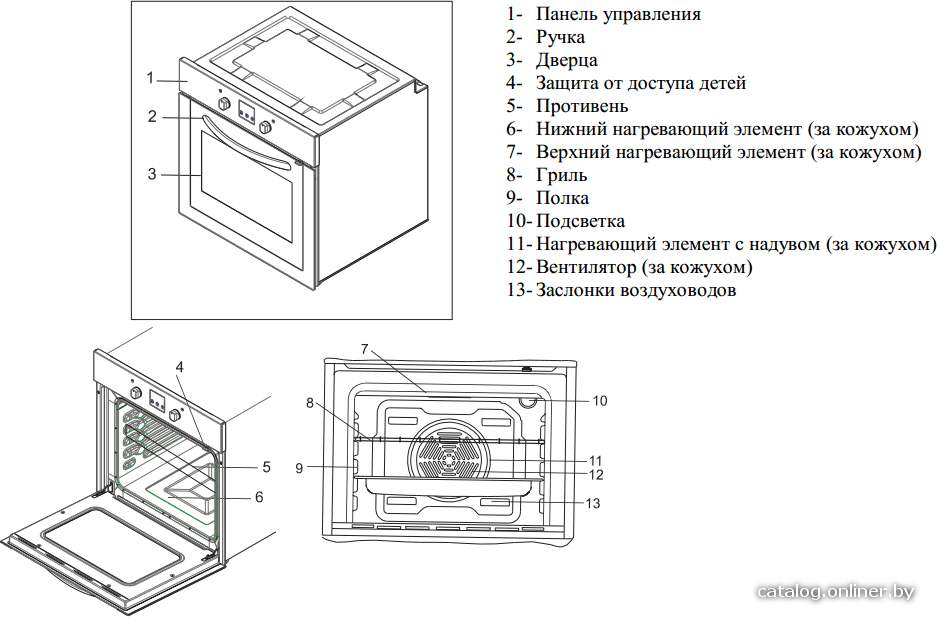 1
2
3

1- Панель управления
2- Ручка
3- Дверца
4- Защита от доступа детей
5- Противень
6- Нижний нагревающий элемент (за кожухом)
7- Верхний нагревающий элемент (за кожухом)
8- Гриль
9- Полка
10- Подсветка
11- Нагревающий элемент с надувом (за кожухом)
12- Вентилятор (за кожухом)
13- Заслонки воздуховодов

4
5
6

7
8
9
10
11
12
13

catalog.onliner.by