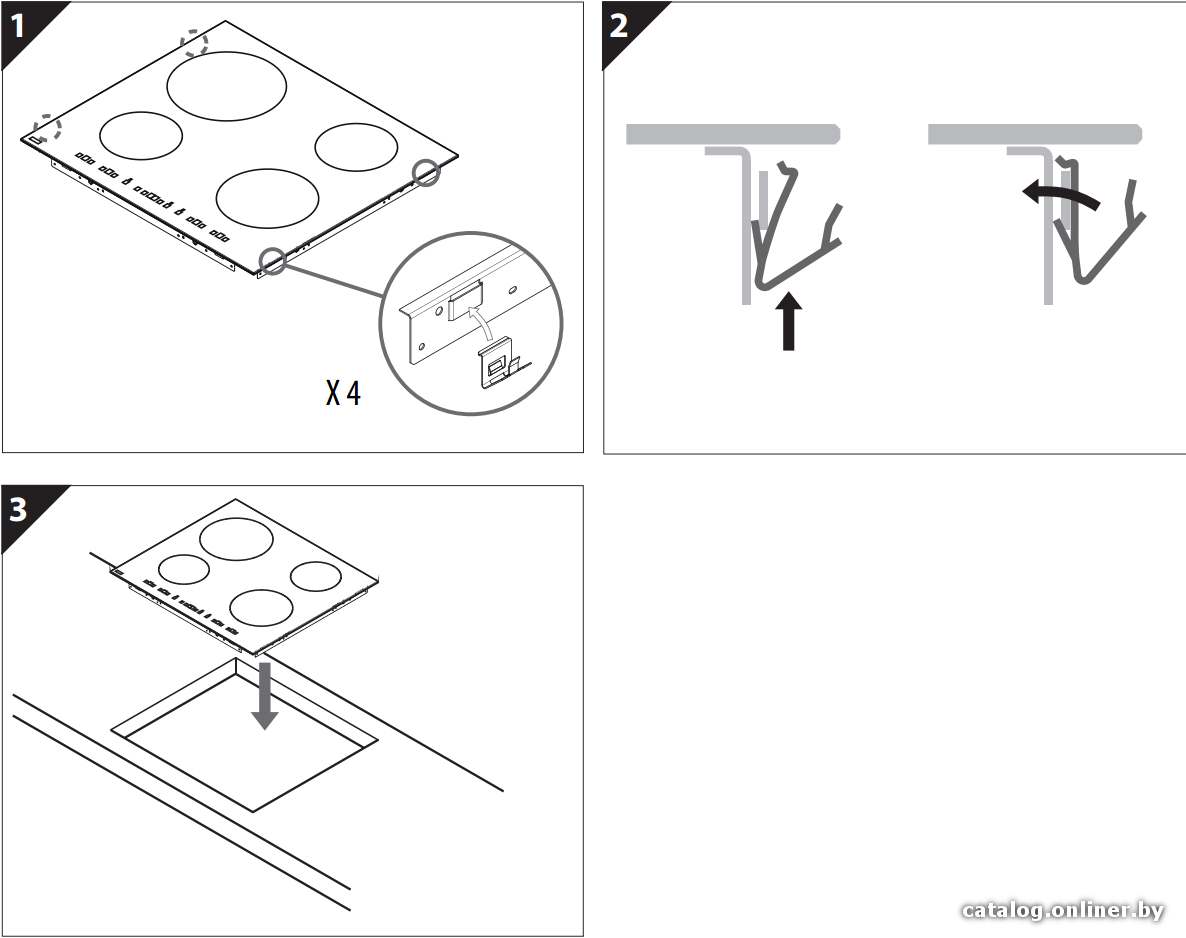 1

X 4

2

3

catalog.onliner.by