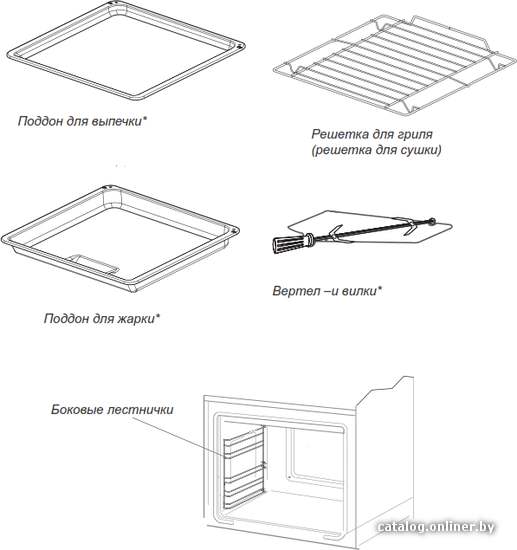 Поддон для выпечки*

Решетка для гриля
(решетка для сушки)

Вертел –и вилки*

Поддон для жарки*

Боковые лестнички

catalog.onliner.by