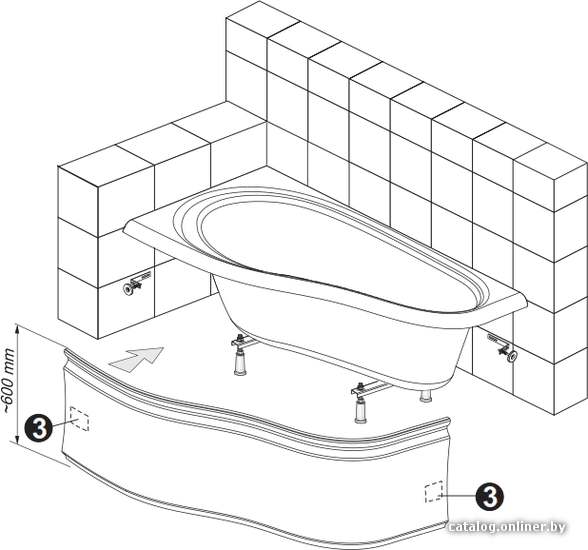 ~600 mm
3
3
catalog.onliner.by