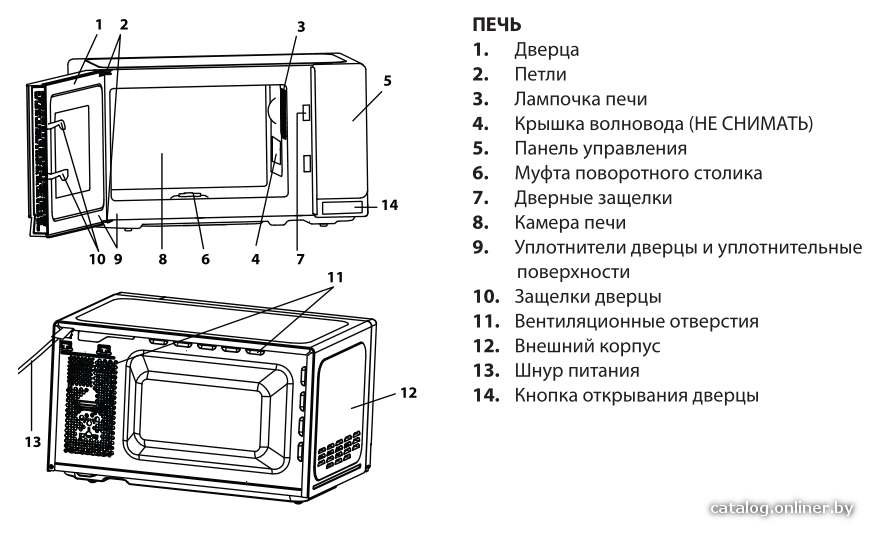 1 2 3 5 14 10 9 8 6 4 7 11 12 13

ПЕЧЬ
1. Дверца
2. Петли
3. Лампочка печи
4. Крышка волновода (НЕ СНИМАТЬ)
5. Панель управления
6. Муфта поворотного столика
7. Дверные защелки
8. Камера печи
9. Уплотнители дверцы и уплотнительные поверхности
10. Защелки дверцы
11. Вентиляционные отверстия
12. Внешний корпус
13. Шнур питания
14. Кнопка открывания дверцы

catalog.onliner.by