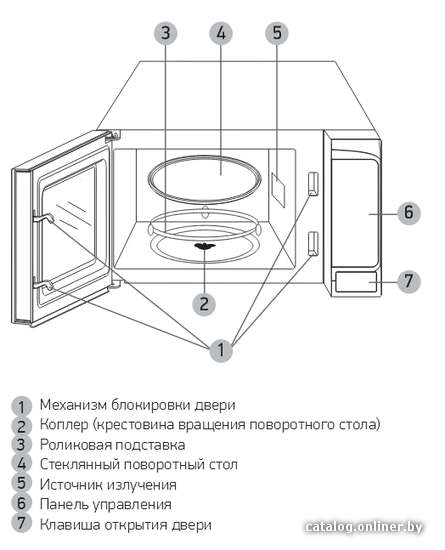 3
4
5
6
7
2
1

1 Механизм блокировки двери
2 Коплер (крестовина вращения поворотного стола)
3 Роликовая подставка
4 Стеклянный поворотный стол
5 Источник излучения
6 Панель управления
7 Клавиша открытия двери

catalog.onliner.by