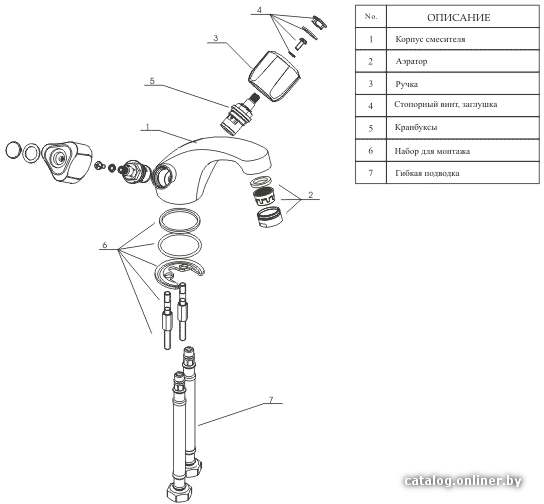 4

3

5

1

2

6

7

| No. | ОПИСАНИЕ |
|---|---|
| 1 | Корпус смесителя |
| 2 | Аэратор |
| 3 | Ручка |
| 4 | Стопорный винт, заглушка |
| 5 | Кранбуксы |
| 6 | Набор для монтажа |
| 7 | Гибкая подводка |

catalog.onliner.by