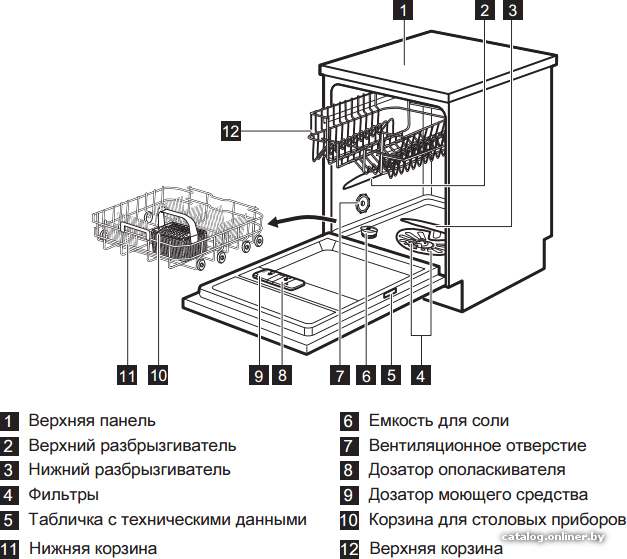 1 2 3

12

11 10 9 8 7 6 5 4

1 Верхняя панель
2 Верхний разбрызгиватель
3 Нижний разбрызгиватель
4 Фильтры
5 Табличка с техническими данными
11 Нижняя корзина

6 Емкость для соли
7 Вентиляционное отверстие
8 Дозатор ополаскивателя
9 Дозатор моющего средства
10 Корзина для столовых приборов
12 Верхняя корзина

catalog.onliner.by