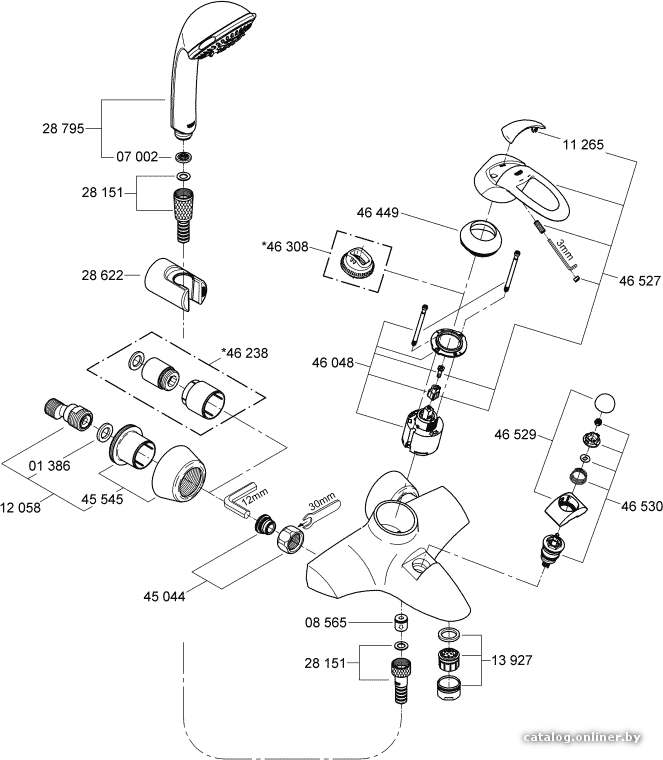 28 795
07 002
28 151
28 622
*46 238
01 386
12 058
45 545
12mm
30mm
45 044
11 265
46 449
*46 308
3mm
46 527
46 048
46 529
46 530
08 565
28 151
13 927
catalog.onliner.by