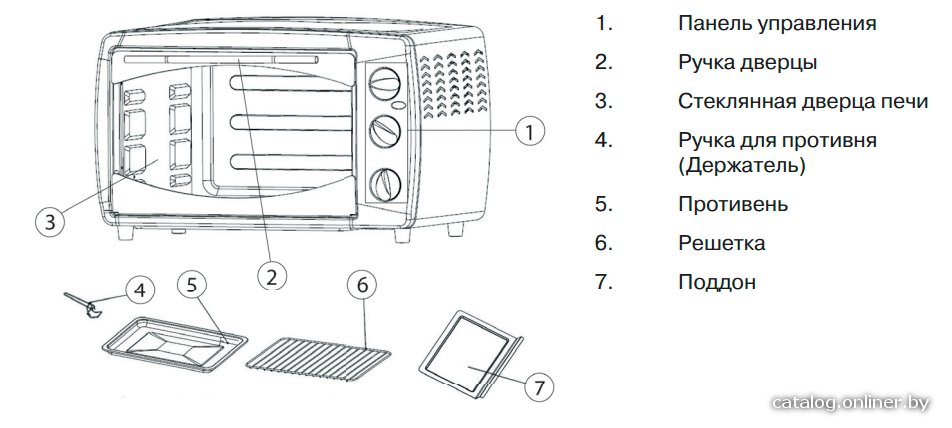 1
3
2
4
5
6
7

1. Панель управления
2. Ручка дверцы
3. Стеклянная дверца печи
4. Ручка для противня (Держатель)
5. Противень
6. Решетка
7. Поддон

catalog.onliner.by