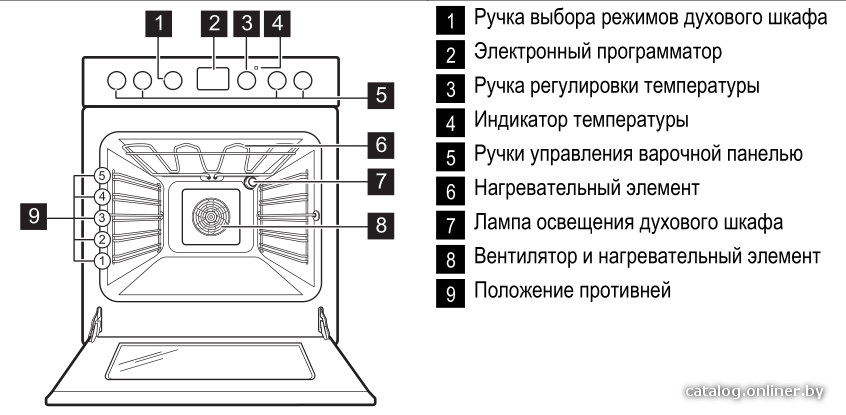 1 2 3 4

5

6

7

8

9

5
4
3
2
1

1 Ручка выбора режимов духового шкафа

2 Электронный программатор

3 Ручка регулировки температуры

4 Индикатор температуры

5 Ручки управления варочной панелью

6 Нагревательный элемент

7 Лампа освещения духового шкафа

8 Вентилятор и нагревательный элемент

9 Положение противней

catalog.onliner.by