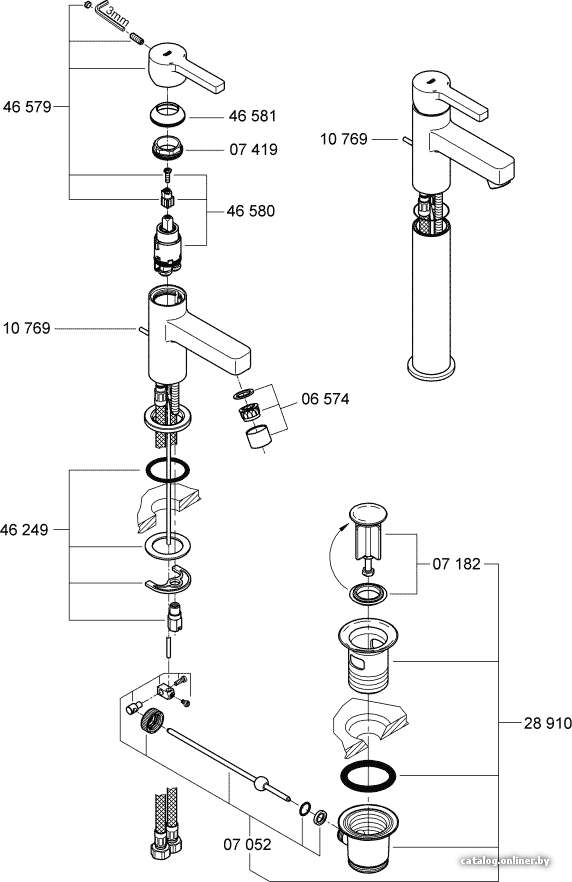 3mm
46 579
46 581
07 419
46 580
10 769
10 769
06 574
46 249
07 182
28 910
07 052
catalog.onliner.by