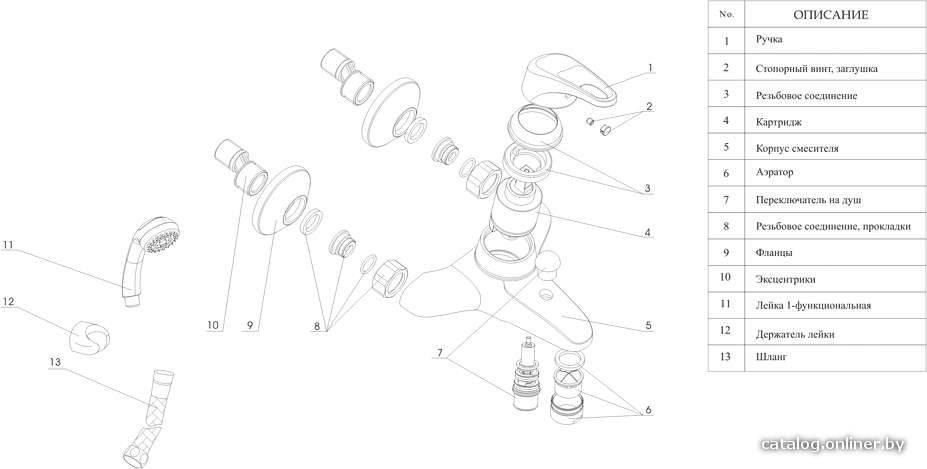 1
2
3
4
5
6
7
8
9
10
11
12
13

| No. | ОПИСАНИЕ |
|---|---|
| 1 | Ручка |
| 2 | Стопорный винт, заглушка |
| 3 | Резьбовое соединение |
| 4 | Картридж |
| 5 | Корпус смесителя |
| 6 | Аэратор |
| 7 | Переключатель на душ |
| 8 | Резьбовое соединение, прокладки |
| 9 | Фланцы |
| 10 | Эксцентрики |
| 11 | Лейка 1-функциональная |
| 12 | Держатель лейки |
| 13 | Шланг |

catalog.onliner.by